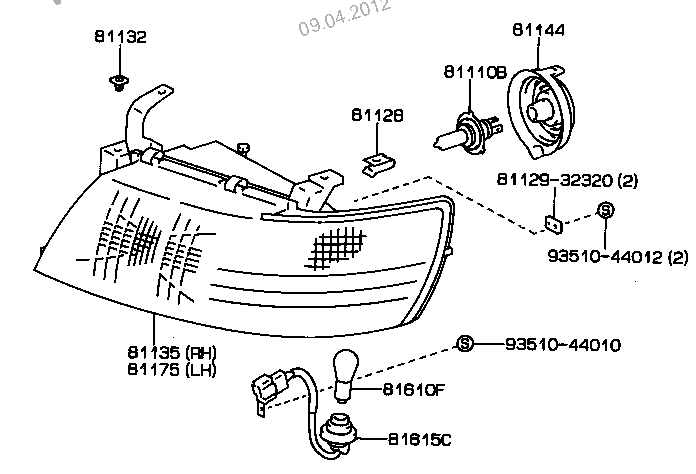 09.04.2012

81132

81144

81110B

81128

81129-32320 (2)

S

93510-44012 (2)

81135 (RH)
81175 (LH)

S 93510-44010

81610F

81615C