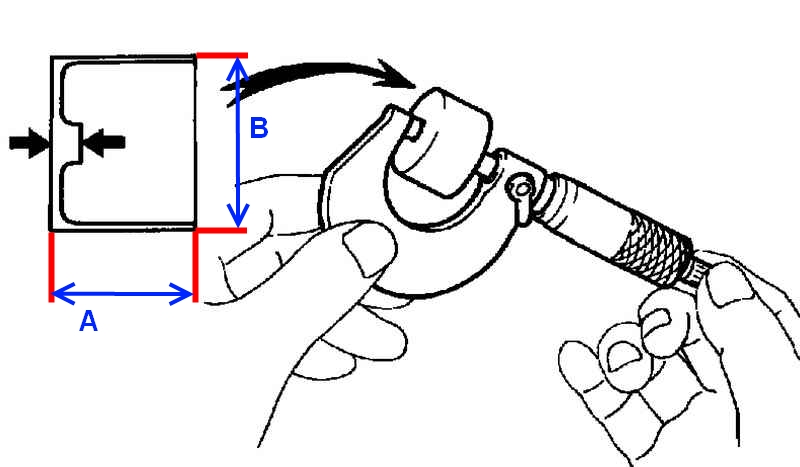 B

A