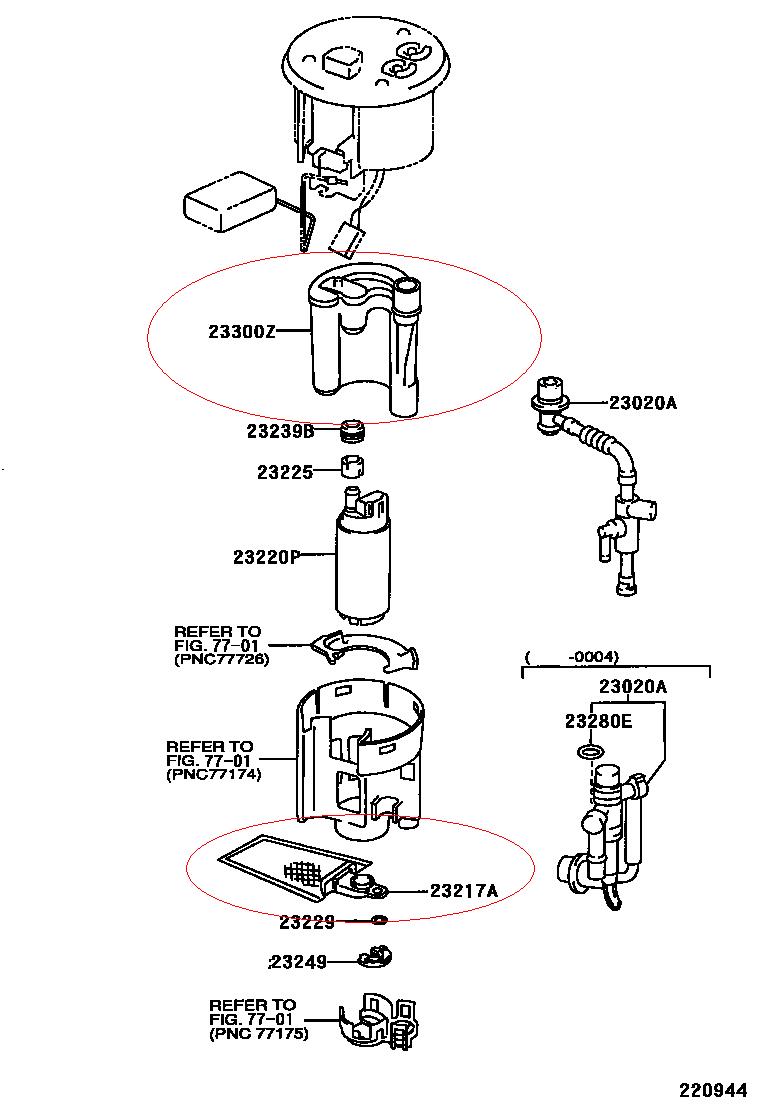 23300Z

23020A

23239B

23225

23220P

REFER TO FIG. 77-01 (PNC77726)

( -0004)

23020A

23280E

REFER TO FIG. 77-01 (PNC77174)

23217A

23229

23249

REFER TO FIG. 77-01 (PNC 77175)

220944