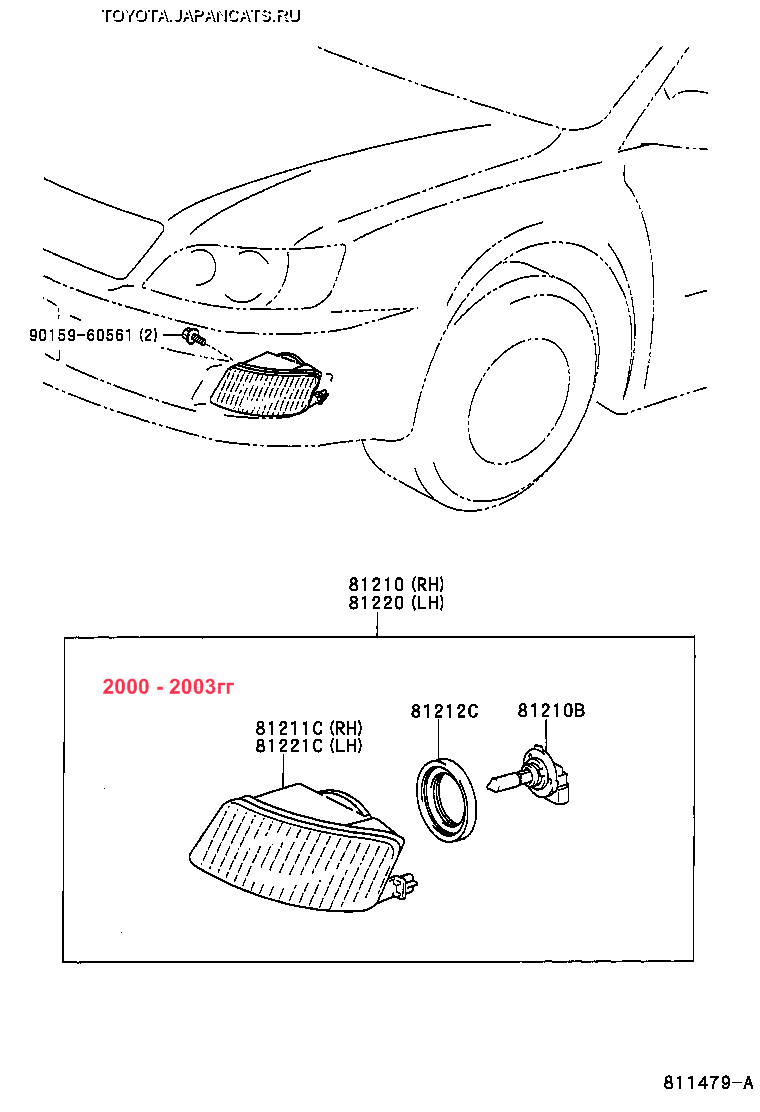 TOYOTA.JAPANCATS.RU

90159-60561 (2)

81210 (RH)
81220 (LH)

2000 - 2003гг

81211C (RH)
81221C (LH)

81212C

81210B

811479-A