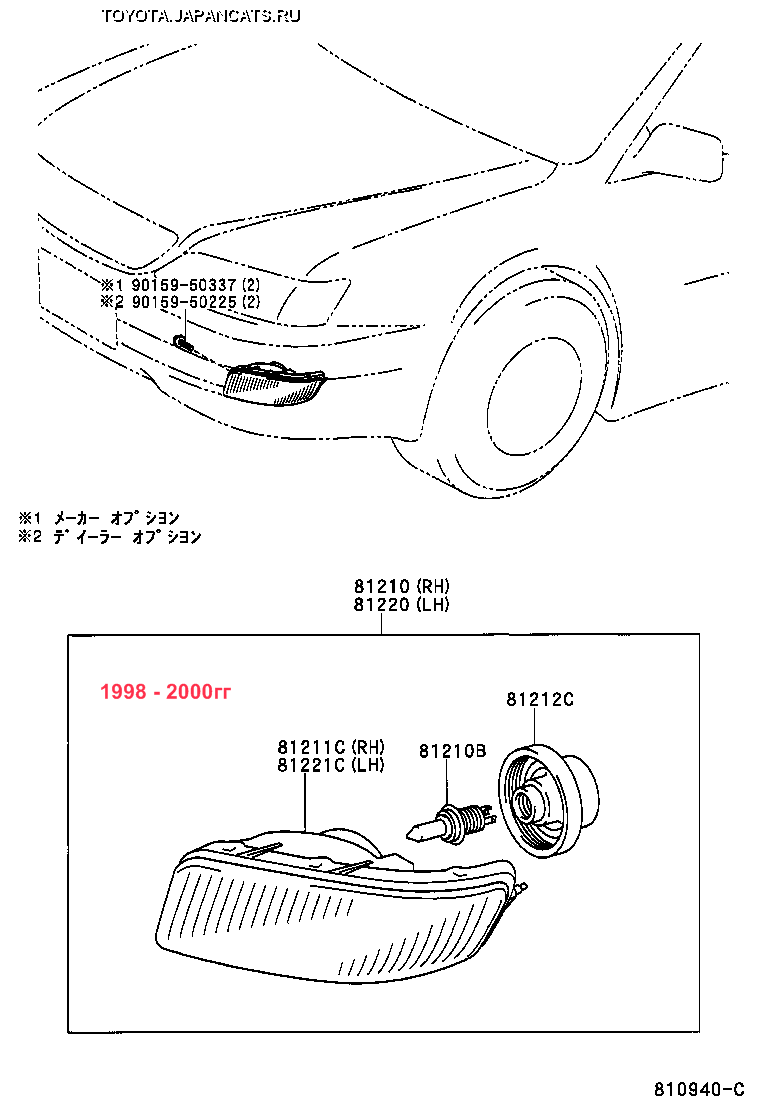 TOYOTA.JAPANCATS.RU

※1 90159-50337 (2)
※2 90159-50225 (2)

※1 メーカー オプション
※2 ディーラー オプション

81210 (RH)
81220 (LH)

1998 - 2000гг

81212C

81211C (RH)
81221C (LH)

81210B

810940-C