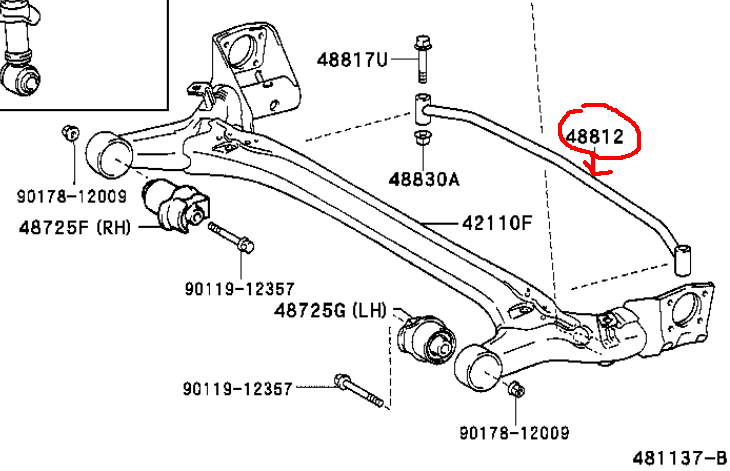 48817U
48812
48830A
90178-12009
48725F (RH)
42110F
90119-12357
48725G (LH)
90119-12357
90178-12009
481137-B