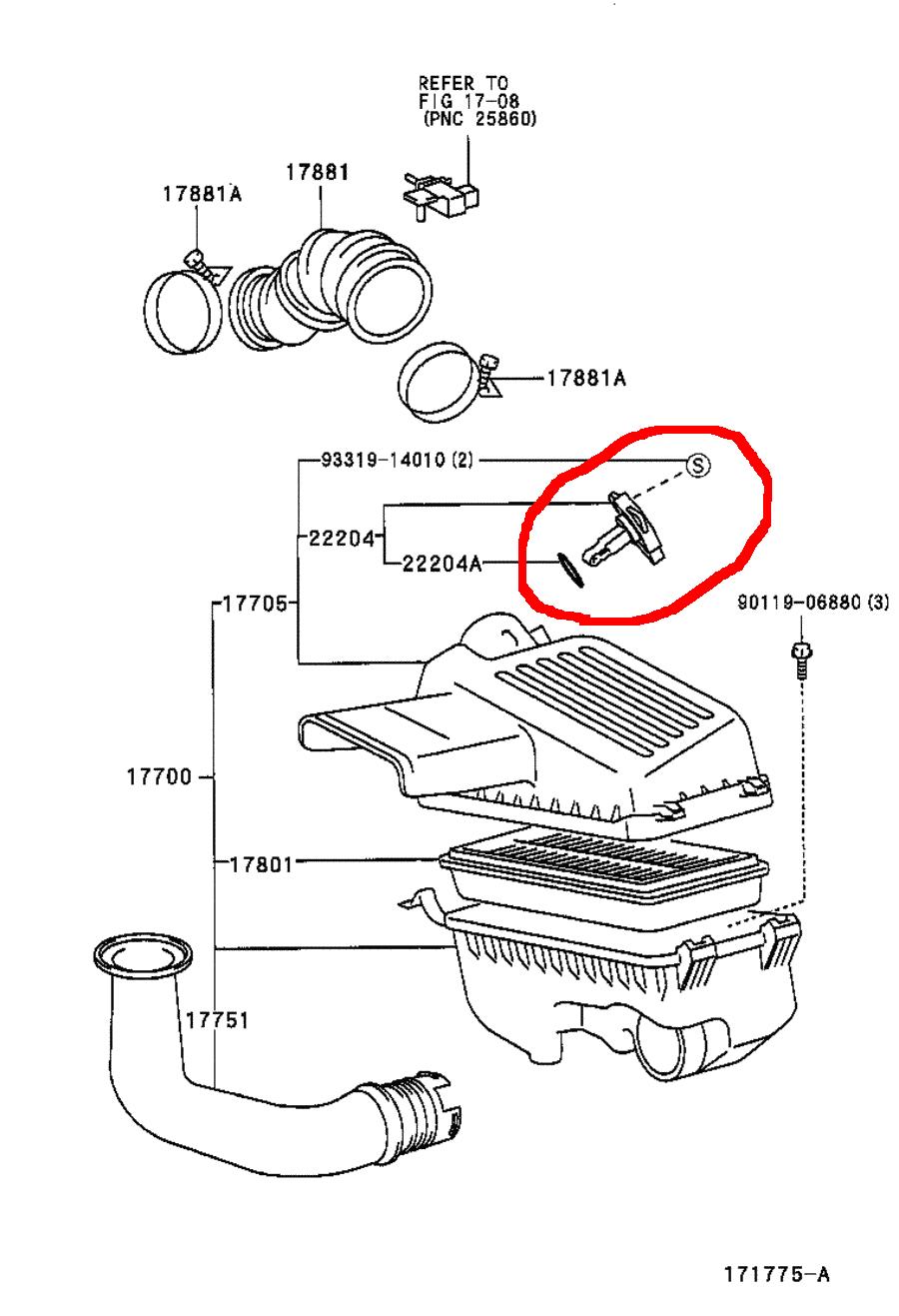 REFER TO
FIG 17-08
(PNC 25860)

17881A

17881

17881A

93319-14010 (2)

S

22204

22204A

17705

90119-06880 (3)

17700

17801

17751

171775-A