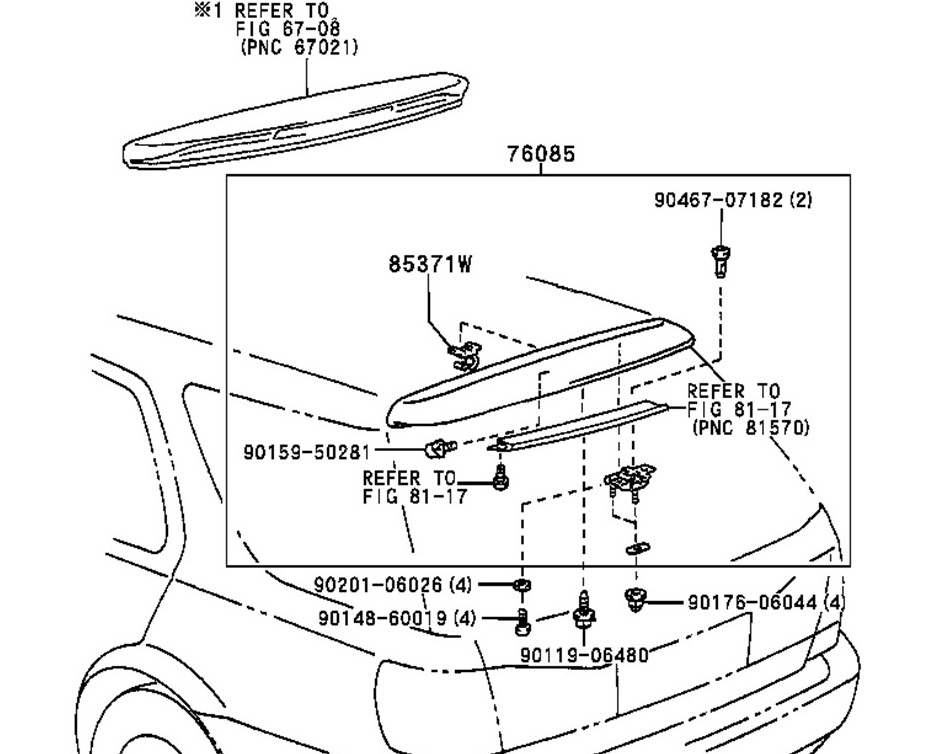 ※1 REFER TO
FIG 67-08
(PNC 67021)

76085

90467-07182 (2)

85371W

REFER TO
FIG 81-17
(PNC 81570)

90159-50281

REFER TO
FIG 81-17

90201-06026 (4)

90148-60019 (4)

90176-06044 (4)

90119-06480