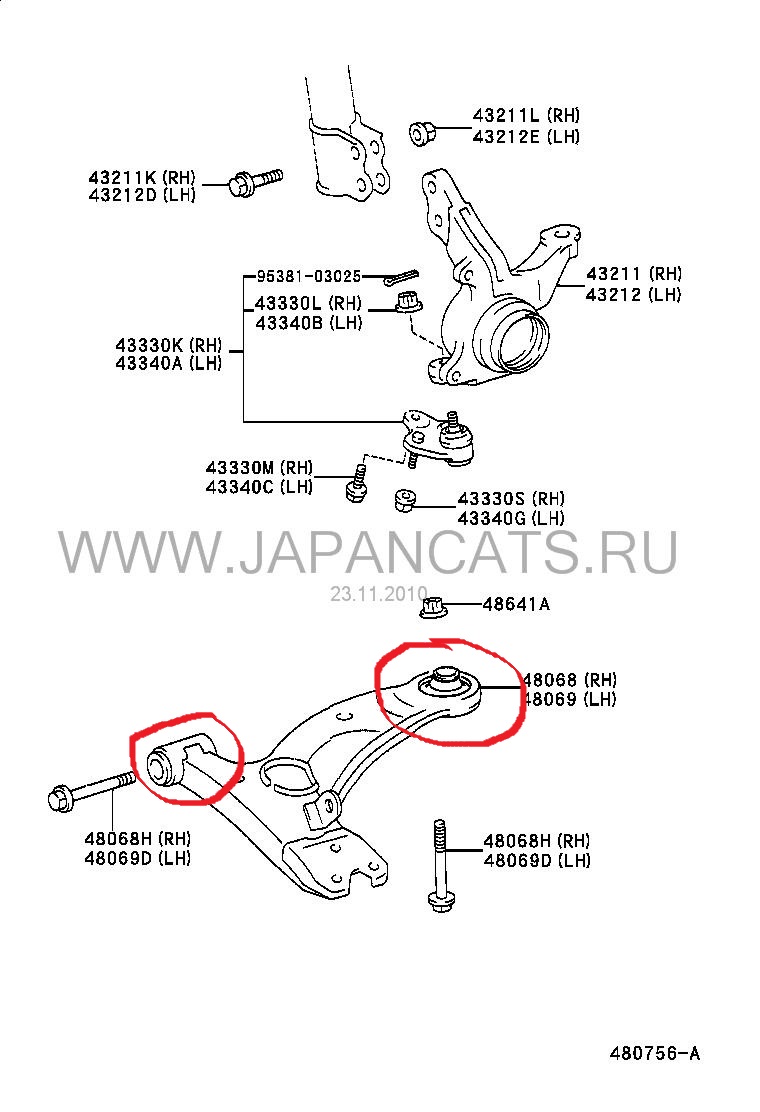 43211L (RH)
43212E (LH)

43211K (RH)
43212D (LH)

95381-03025

43330L (RH)
43340B (LH)

43211 (RH)
43212 (LH)

43330K (RH)
43340A (LH)

43330M (RH)
43340C (LH)

43330S (RH)
43340G (LH)

WWW.JAPANCATS.RU
23.11.2010

48641A

48068 (RH)
48069 (LH)

48068H (RH)
48069D (LH)

48068H (RH)
48069D (LH)

480756-A