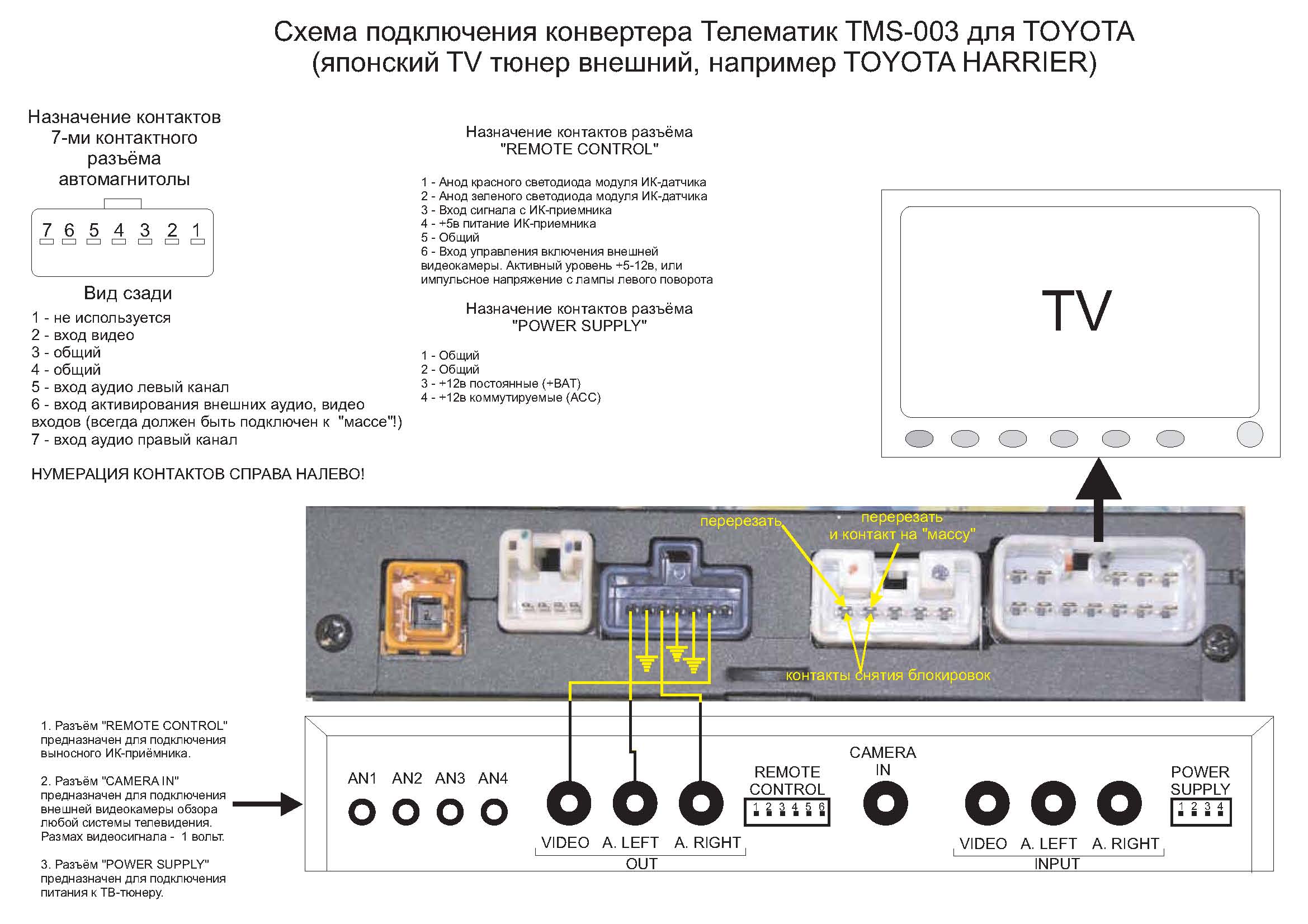 Схема подключения конвертера Телематик TMS-003 для TOYOTA
(японский TV тюнер внешний, например TOYOTA HARRIER)

Назначение контактов 7-ми контактного разъёма автомагнитолы

7 6 5 4 3 2 1

Вид сзади

1 - не используется
2 - вход видео
3 - общий
4 - общий
5 - вход аудио левый канал
6 - вход активирования внешних аудио, видео входов (всегда должен быть подключен к "массе"!)
7 - вход аудио правый канал

НУМЕРАЦИЯ КОНТАКТОВ СПРАВА НАЛЕВО!

Назначение контактов разъёма "REMOTE CONTROL"

1 - Анод красного светодиода модуля ИК-датчика
2 - Анод зеленого светодиода модуля ИК-датчика
3 - Вход сигнала с ИК-приемника
4 - +5в питание ИК-приемника
5 - Общий
6 - Вход управления включения внешней видеокамеры. Активный уровень +5-12в, или импульсное напряжение с лампы левого поворота

Назначение контактов разъёма "POWER SUPPLY"

1 - Общий
2 - Общий
3 - +12в постоянные (+BAT)
4 - +12в коммутируемые (ACC)

TV

перерезать

перерезать
и контакт на "массу"

контакты снятия блокировок

1. Разъём "REMOTE CONTROL" предназначен для подключения выносного ИК-приёмника.

2. Разъём "CAMERA IN" предназначен для подключения внешней видеокамеры обзора любой системы телевидения. Размах видеосигнала - 1 вольт.

3. Разъём "POWER SUPPLY" предназначен для подключения питания к ТВ-тюнеру.

AN1 AN2 AN3 AN4

VIDEO A. LEFT A. RIGHT
OUT

REMOTE CONTROL
1 2 3 4 5 6

CAMERA IN

VIDEO A. LEFT A. RIGHT
INPUT

POWER SUPPLY
1 2 3 4