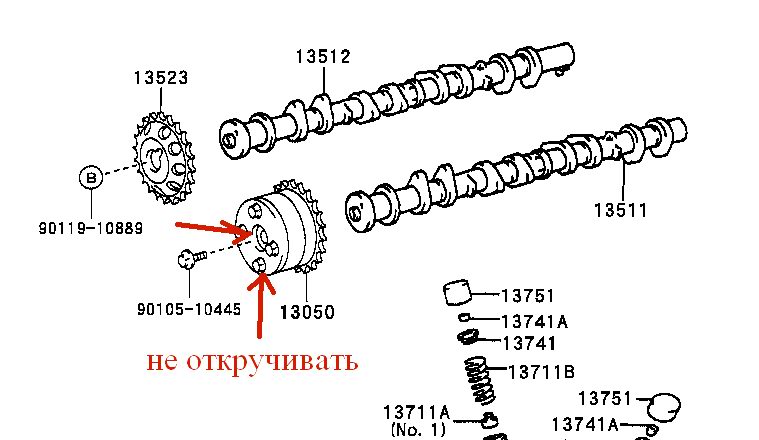 13512

13523

B

90119-10889

13511

90105-10445

13050

не откручивать

13751

13741A

13741

13711B

13711A
(No. 1)

13751

13741A