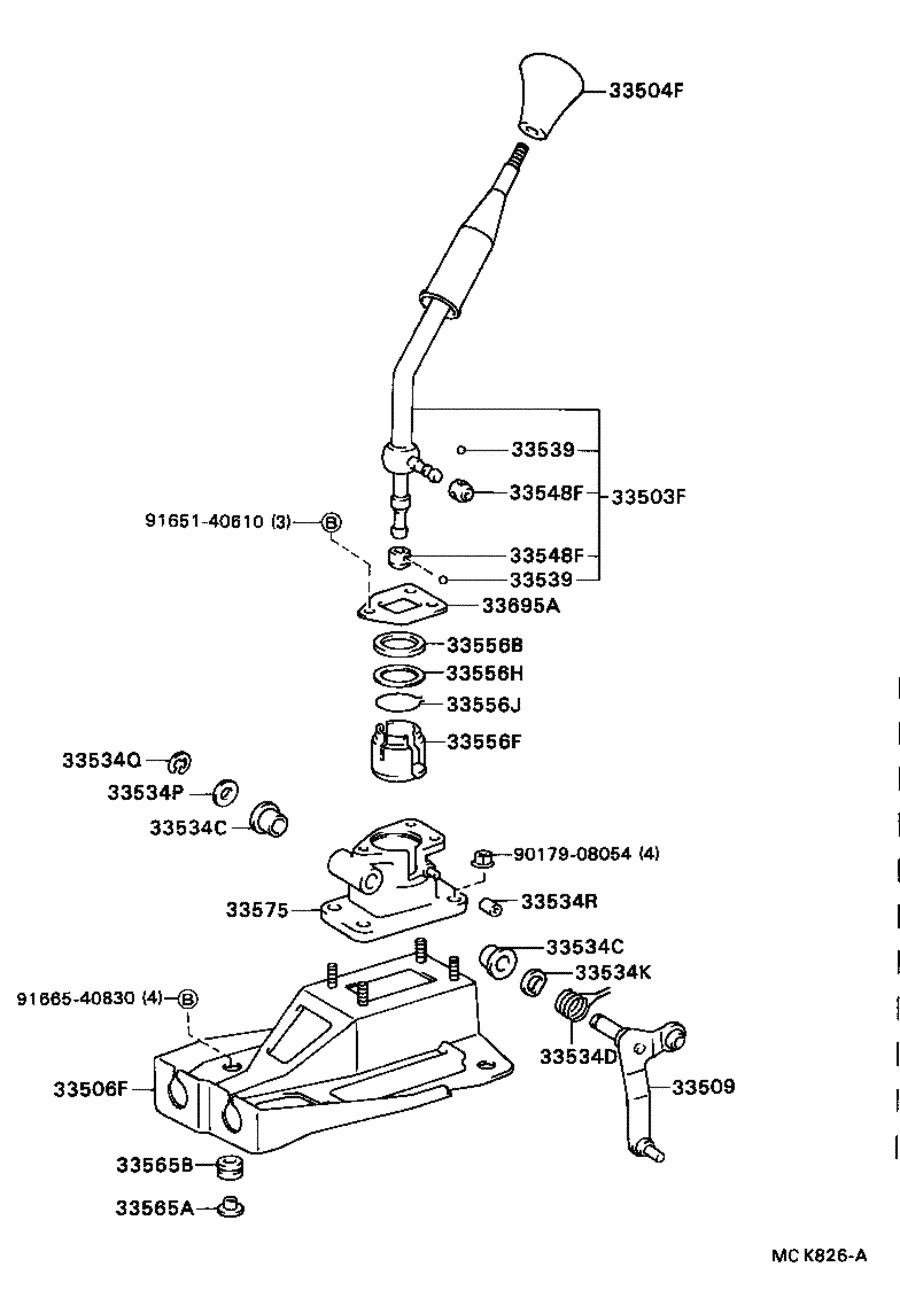 33504F
33539
33548F
33503F
91651-40610 (3)
B
33548F
33539
33695A
33556B
33556H
33556J
33556F
33534Q
33534P
33534C
90179-08054 (4)
33575
33534R
33534C
33534K
91665-40830 (4)
B
33534D
33506F
33509
33565B
33565A
MC K826-A