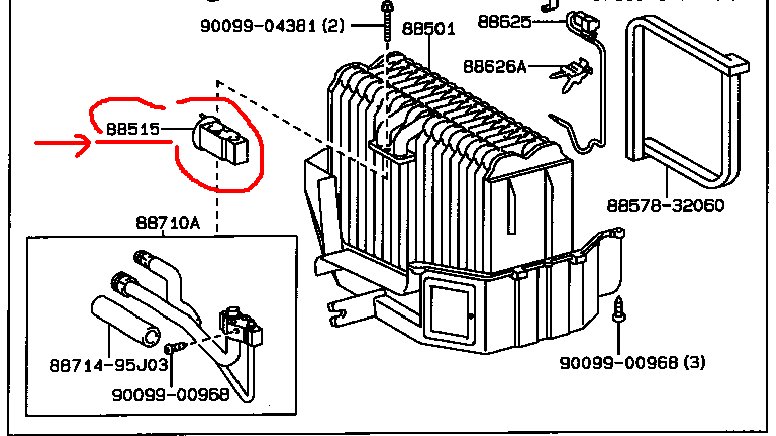 90099-04381 (2)
88501
88625
88626A
88515
88578-32060
88710A
88714-95J03
90099-00968
90099-00968 (3)