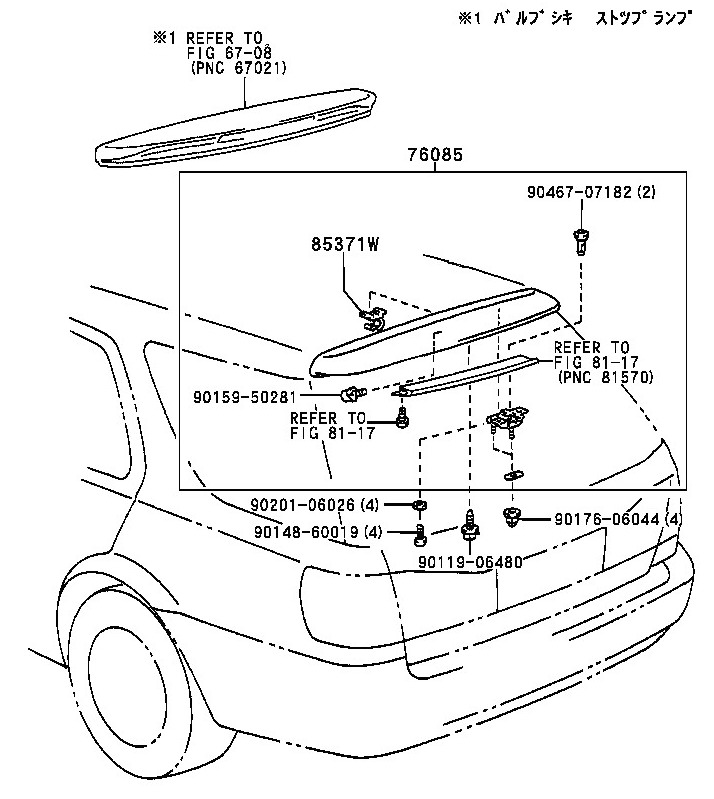 ※1 バルブシキ ストツプランプ

※1 REFER TO FIG 67-08 (PNC 67021)

76085

90467-07182 (2)

85371W

REFER TO FIG 81-17 (PNC 81570)

90159-50281

REFER TO FIG 81-17

90201-06026 (4)

90148-60019 (4)

90176-06044 (4)

90119-06480